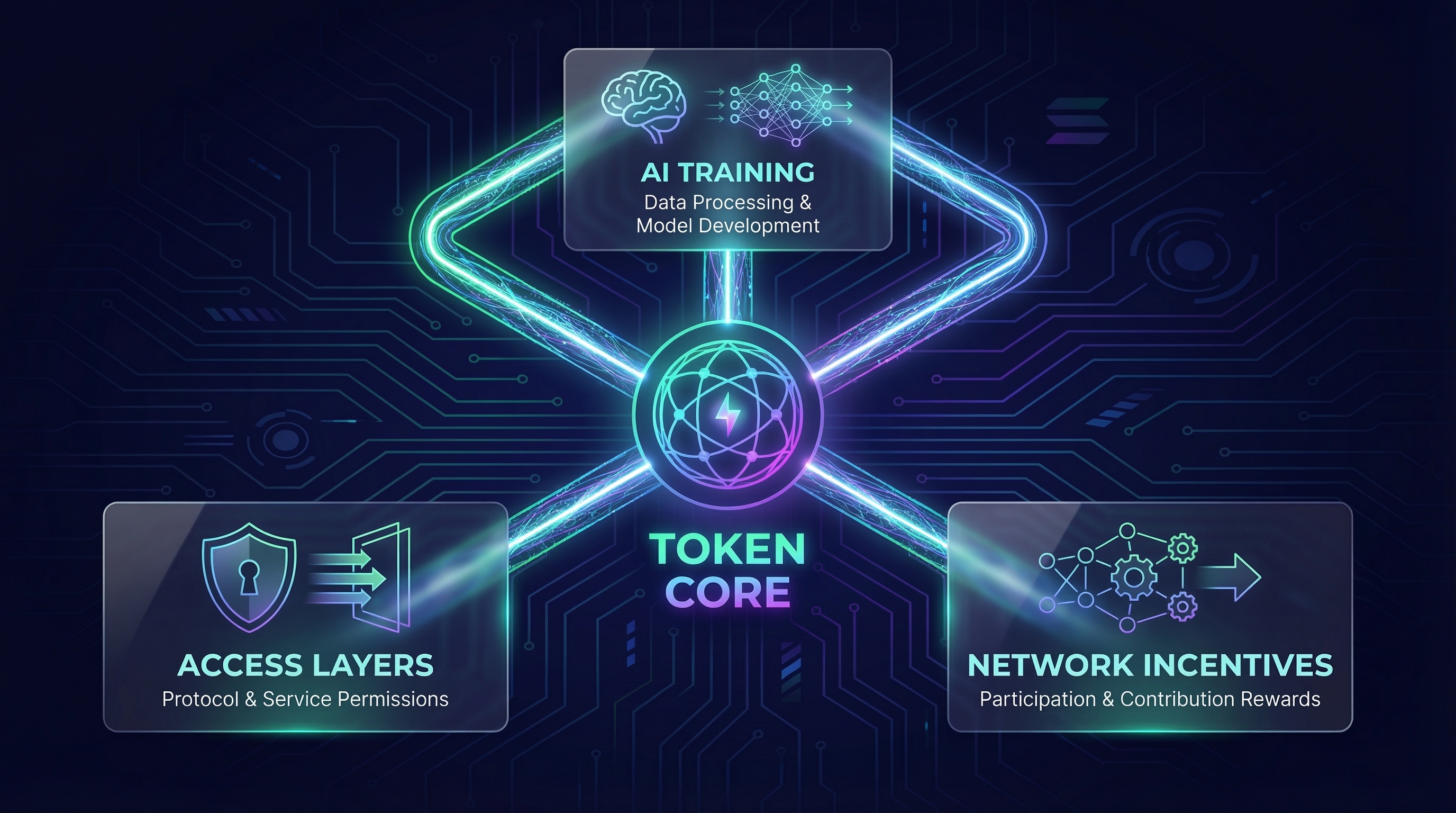 AI TRAINING
Data Processing & Model Development

TOKEN CORE

ACCESS LAYERS
Protocol & Service Permissions

NETWORK INCENTIVES
Participation & Contribution Rewards